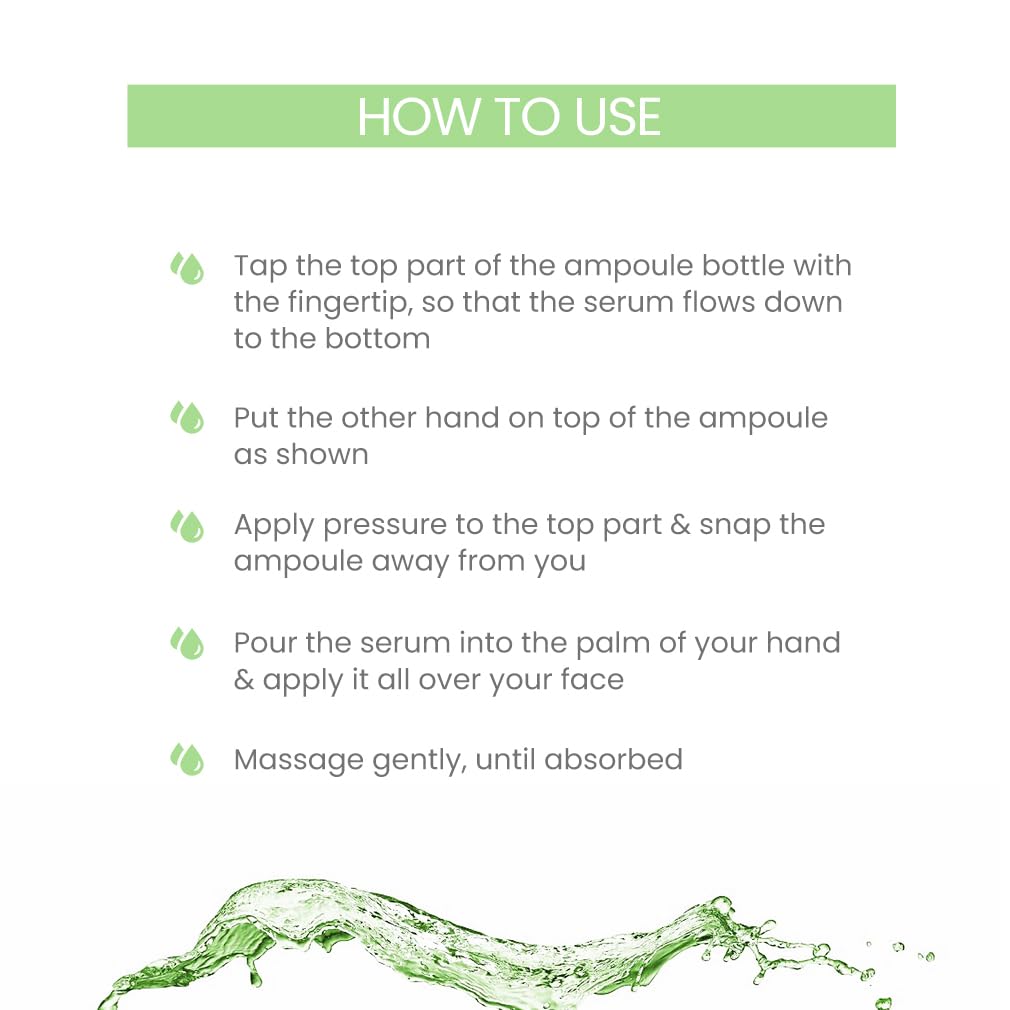 HOW TO USE

Tap the top part of the ampoule bottle with the fingertip, so that the serum flows down to the bottom

Put the other hand on top of the ampoule as shown

Apply pressure to the top part & snap the ampoule away from you

Pour the serum into the palm of your hand & apply it all over your face

Massage gently, until absorbed